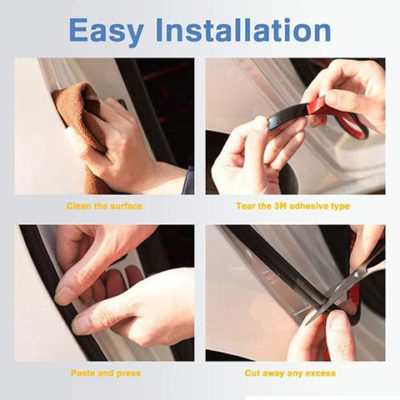 Easy Installation

Clean the surface

Tear the 3M adhesive type

Paste and press

Cut away any excess