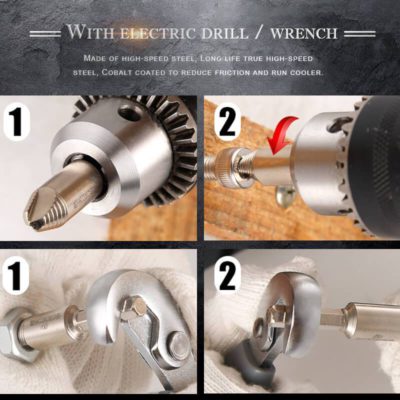 WITH ELECTRIC DRILL / WRENCH

MADE OF HIGH-SPEED STEEL, LONG LIFE TRUE HIGH-SPEED STEEL, COBALT COATED TO REDUCE FRICTION AND RUN COOLER.

1

2

1

2