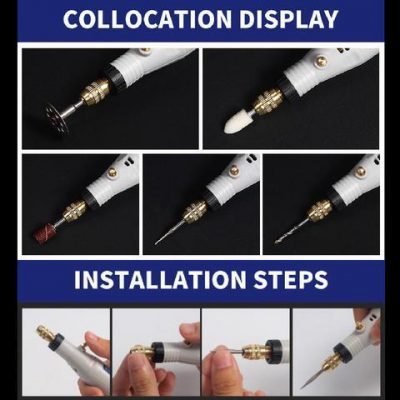 COLLOCATION DISPLAY

INSTALLATION STEPS