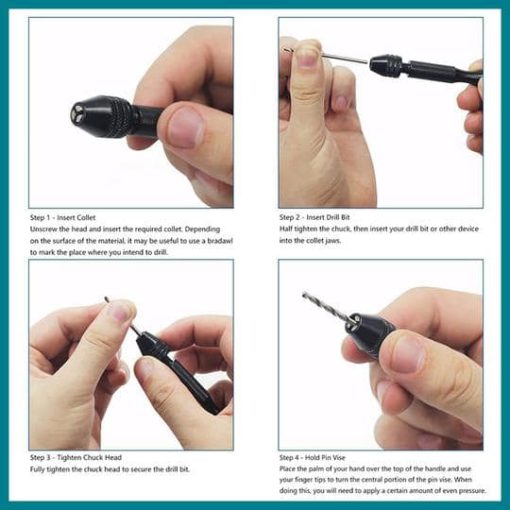 Step 1 - Insert Collet
Unscrew the head and insert the required collet. Depending on the surface of the material, it may be useful to use a bradawl to mark the place where you intend to drill.

Step 2 - Insert Drill Bit
Half tighten the chuck, then insert your drill bit or other device into the collet jaws.

Step 3 - Tighten Chuck Head
Fully tighten the chuck head to secure the drill bit.

Step 4 - Hold Pin Vise
Place the palm of your hand over the top of the handle and use your finger tips to turn the central portion of the pin vise. When doing this, you will need to apply a certain amount of even pressure.