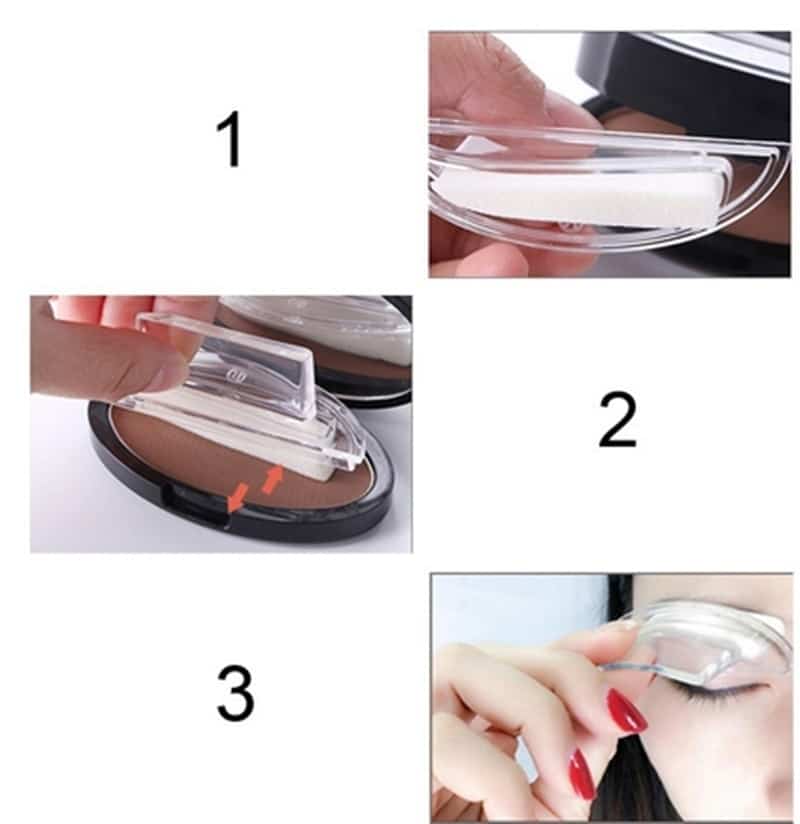 1

2

3