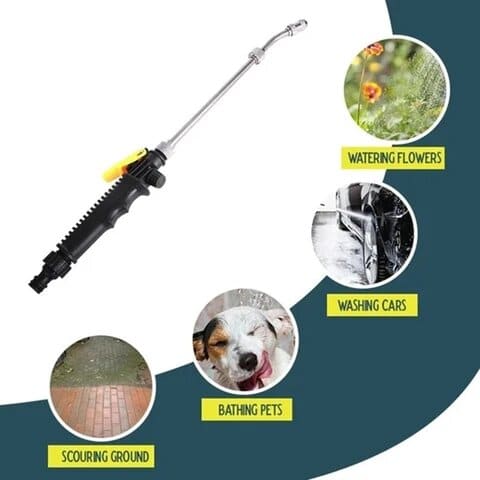 WATERING FLOWERS

WASHING CARS

BATHING PETS

SCOURING GROUND