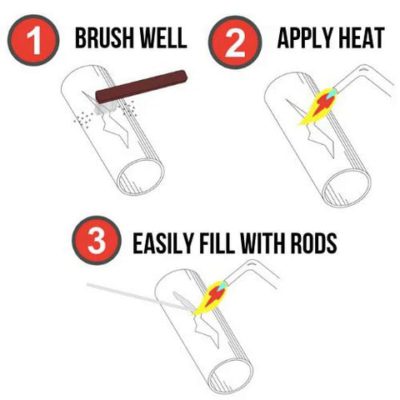 1 BRUSH WELL

2 APPLY HEAT

3 EASILY FILL WITH RODS