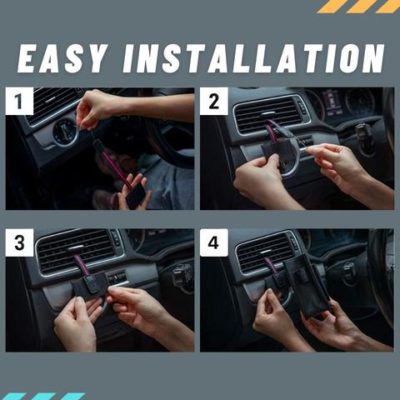 EASY INSTALLATION

1

2

3

4