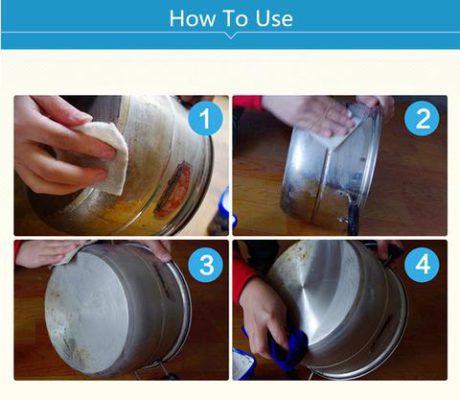 How To Use

1

2

3

4