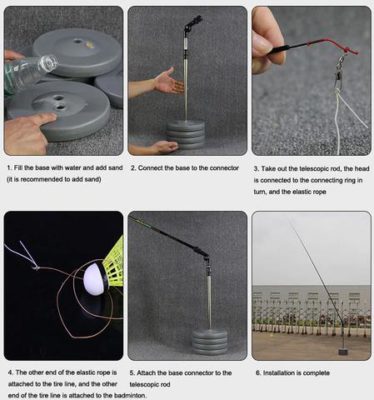 1. Fill the base with water and add sand (it is recommended to add sand)

2. Connect the base to the connector

3. Take out the telescopic rod, the head is connected to the connecting ring in turn, and the elastic rope

4. The other end of the elastic rope is attached to the tire line, and the other end of the tire line is attached to the badminton.

5. Attach the base connector to the telescopic rod

6. Installation is complete