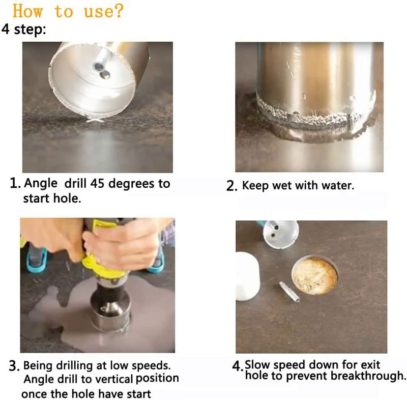 How to use?
4 step:

1. Angle drill 45 degrees to start hole.

2. Keep wet with water.

3. Being drilling at low speeds. Angle drill to vertical position once the hole have start

4. Slow speed down for exit hole to prevent breakthrough.