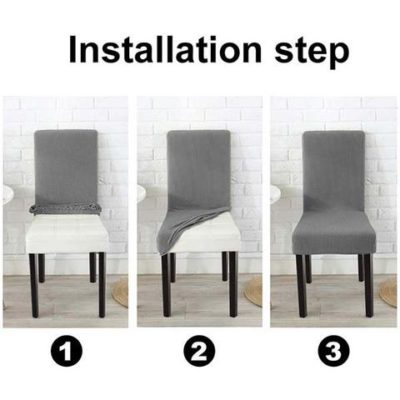 Installation step

1

2

3