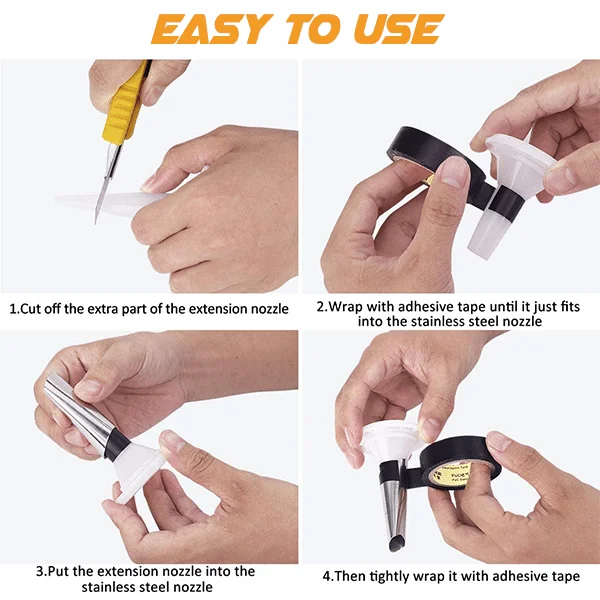 EASY TO USE

1.Cut off the extra part of the extension nozzle

2.Wrap with adhesive tape until it just fits into the stainless steel nozzle

3.Put the extension nozzle into the stainless steel nozzle

4.Then tightly wrap it with adhesive tape