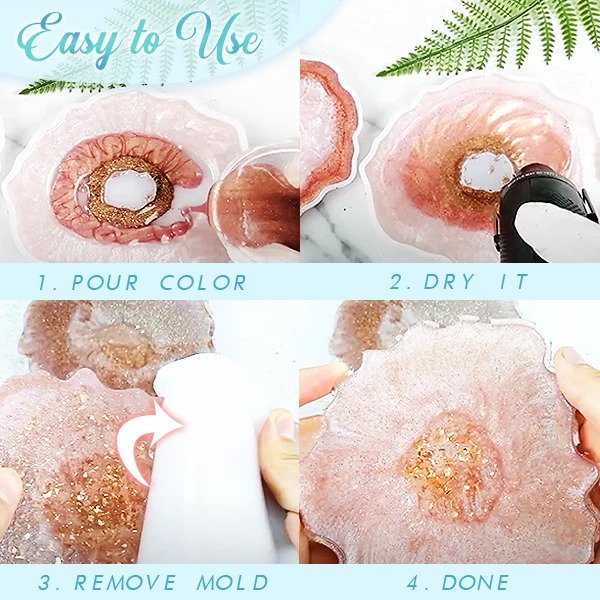 Easy to Use

1. POUR COLOR

2. DRY IT

3. REMOVE MOLD

4. DONE