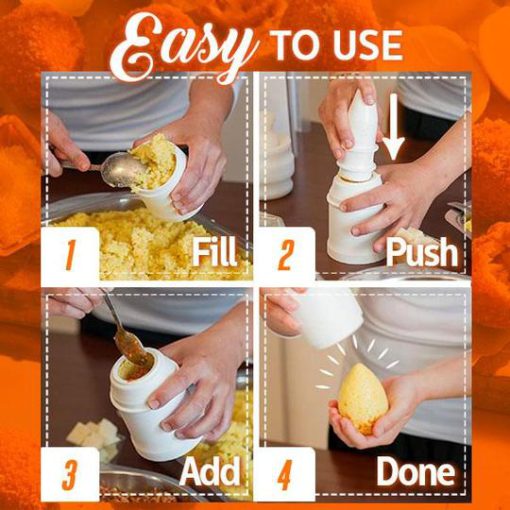 Easy TO USE

1 Fill

2 Push

3 Add

4 Done