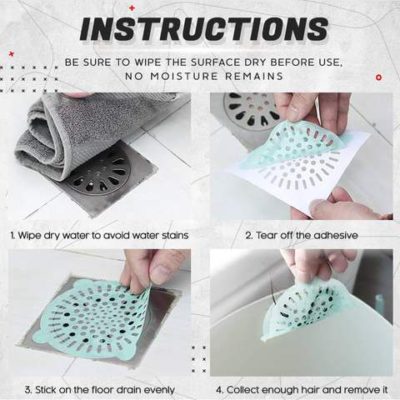 INSTRUCTIONS

BE SURE TO WIPE THE SURFACE DRY BEFORE USE, NO MOISTURE REMAINS

1. Wipe dry water to avoid water stains

2. Tear off the adhesive

3. Stick on the floor drain evenly

4. Collect enough hair and remove it