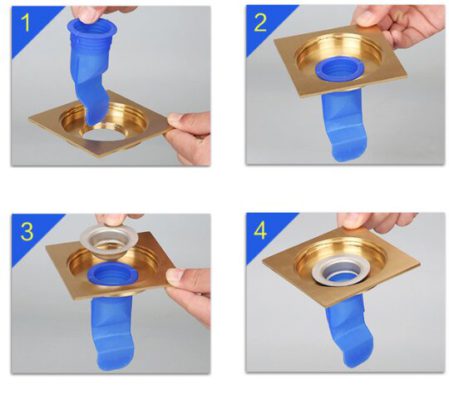 1

2

3

4