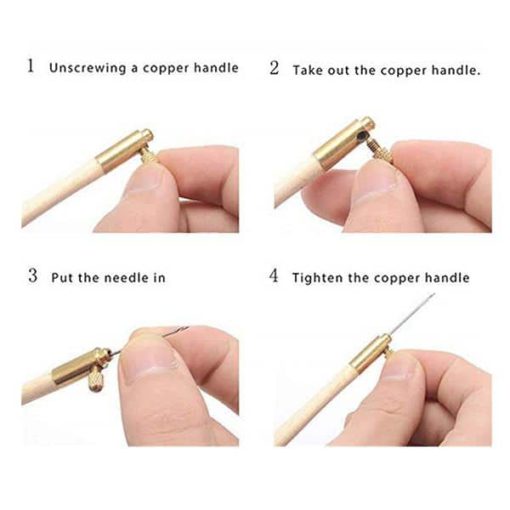 1 Unscrewing a copper handle

2 Take out the copper handle.

3 Put the needle in

4 Tighten the copper handle