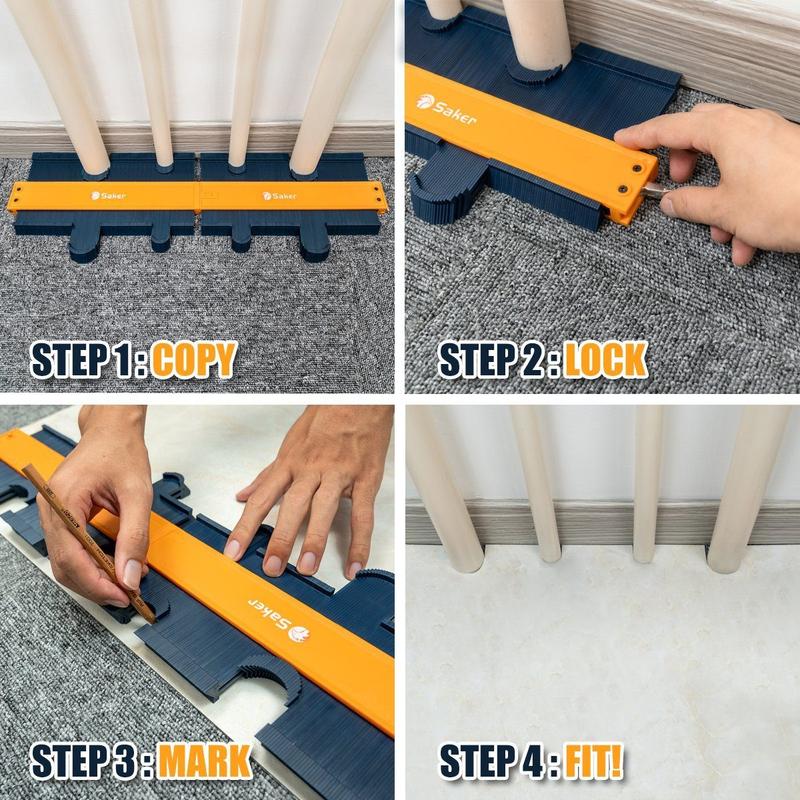 Saker Saker

STEP 1 : COPY

Saker

STEP 2 : LOCK

Saker

STEP 3 : MARK

STEP 4 : FIT!