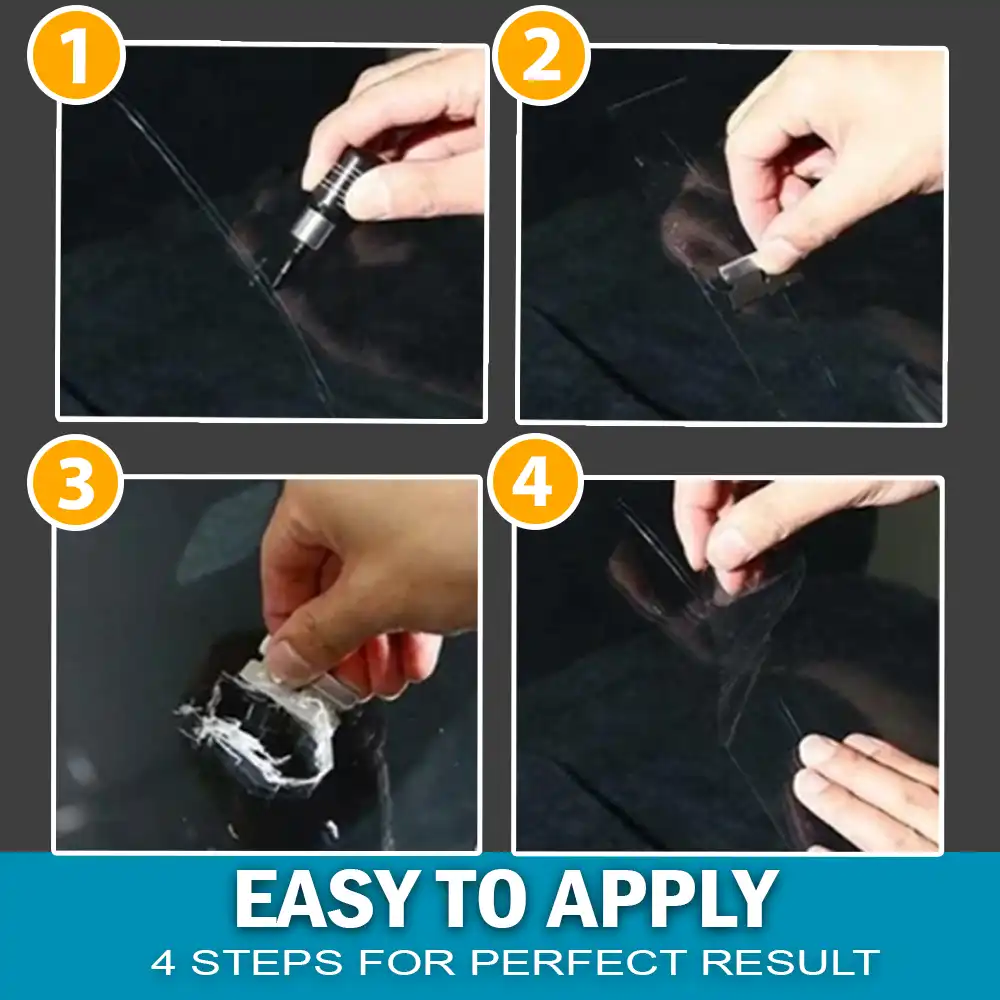 1
2
3
4
EASY TO APPLY
4 STEPS FOR PERFECT RESULT