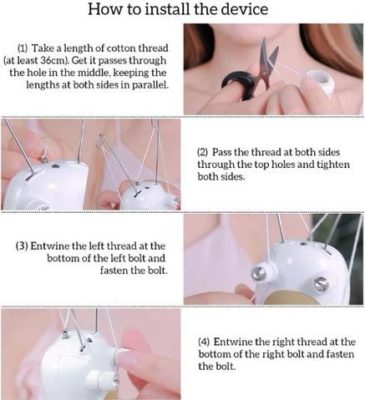 How to install the device

(1) Take a length of cotton thread (at least 36cm). Get it passes through the hole in the middle, keeping the lengths at both sides in parallel.

(2) Pass the thread at both sides through the top holes and tighten both sides.

(3) Entwine the left thread at the bottom of the left bolt and fasten the bolt.

(4) Entwine the right thread at the bottom of the right bolt and fasten the bolt.