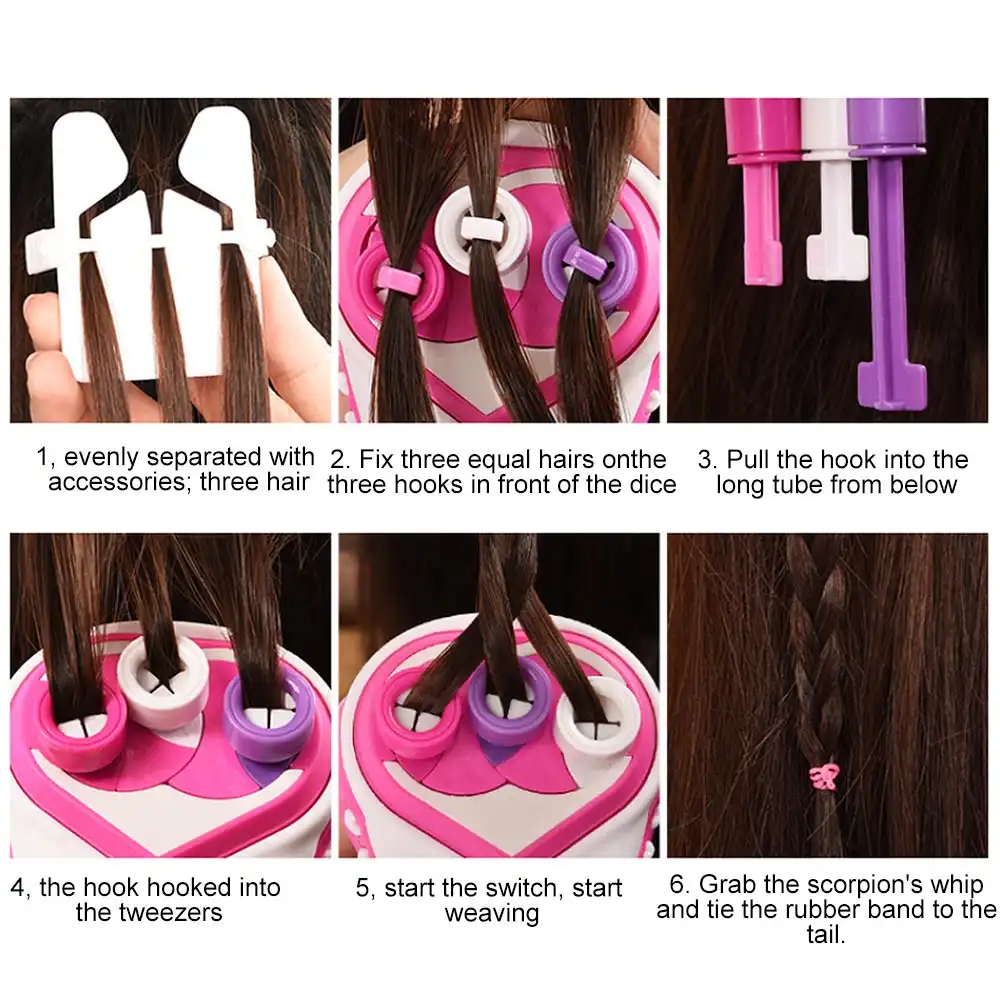 1, evenly separated with accessories; three hair

2. Fix three equal hairs onthe three hooks in front of the dice

3. Pull the hook into the long tube from below

4, the hook hooked into the tweezers

5, start the switch, start weaving

6. Grab the scorpion's whip and tie the rubber band to the tail.