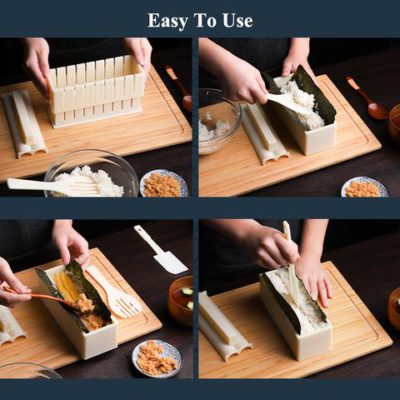 Easy To Use