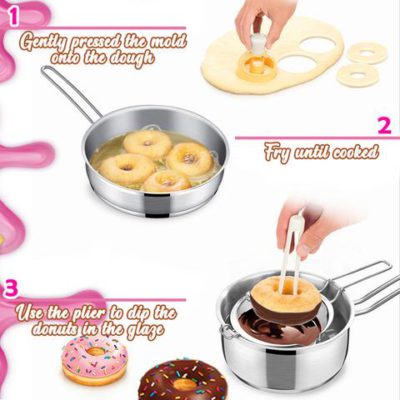 1

Gently pressed the mold onto the dough

2

Fry until cooked

3

Use the plier to dip the donuts in the glaze