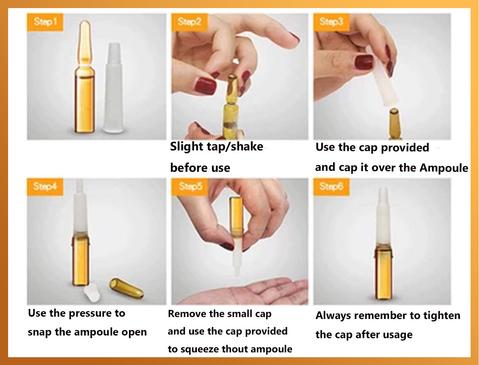 Step1

Step2

Slight tap/shake before use

Step3

Use the cap provided and cap it over the Ampoule

Step4

Use the pressure to snap the ampoule open

Step5

Remove the small cap and use the cap provided to squeeze thout ampoule

Step6

Always remember to tighten the cap after usage