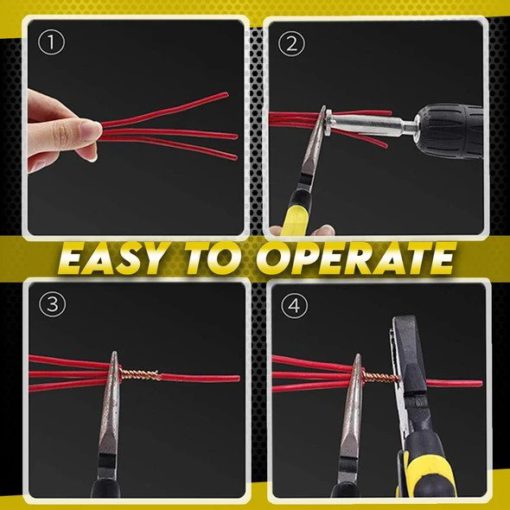 ①

②

EASY TO OPERATE

③

④