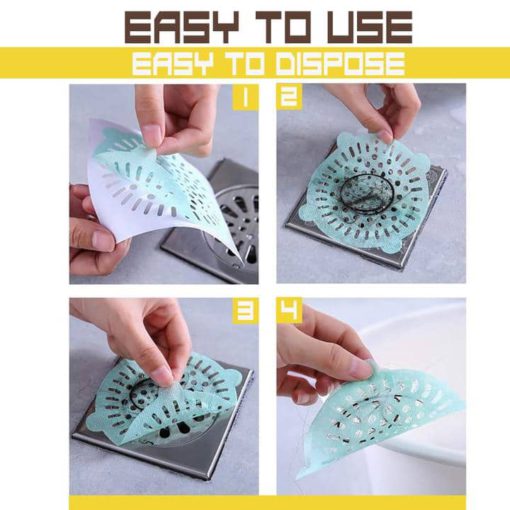 EASY TO USE
EASY TO DISPOSE

1

2

3

4