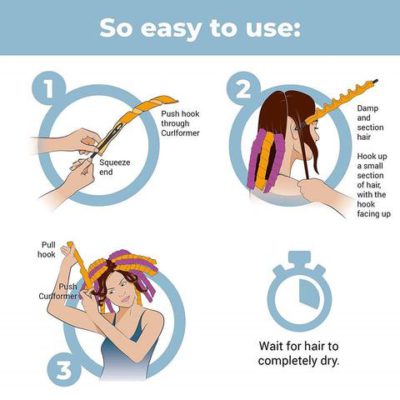 So easy to use:

1

Push hook through Curlformer

Squeeze end

2

Damp and section hair

Hook up a small section of hair, with the hook facing up

Pull hook

Push Curlformer

3

Wait for hair to completely dry.