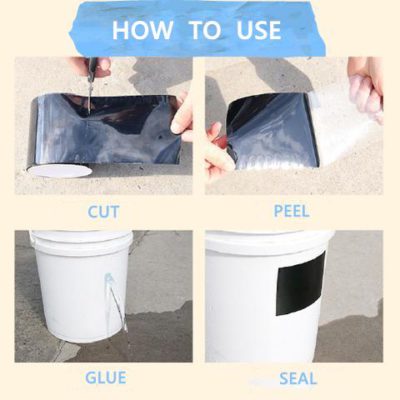 HOW TO USE

CUT

PEEL

GLUE

SEAL