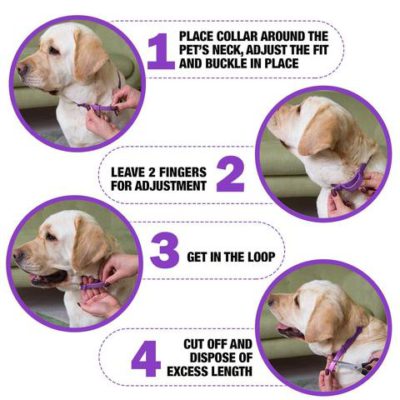 1 PLACE COLLAR AROUND THE PET'S NECK, ADJUST THE FIT AND BUCKLE IN PLACE

LEAVE 2 FINGERS FOR ADJUSTMENT 2

3 GET IN THE LOOP

4 CUT OFF AND DISPOSE OF EXCESS LENGTH