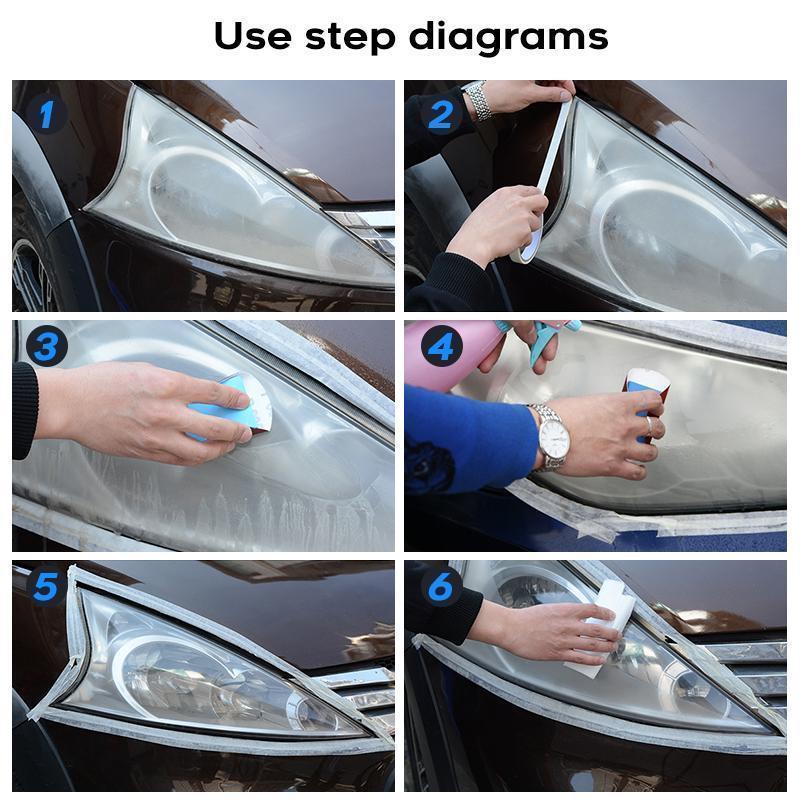 Use step diagrams

1

2

3

4

5

6