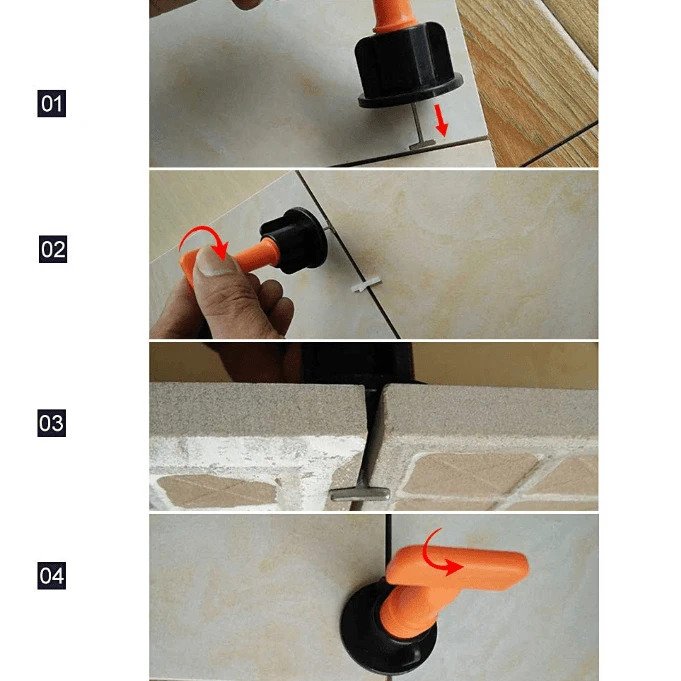 01

02

03

04