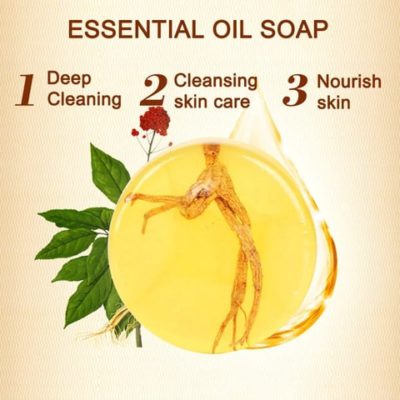 ESSENTIAL OIL SOAP

1 Deep Cleaning

2 Cleansing skin care

3 Nourish skin