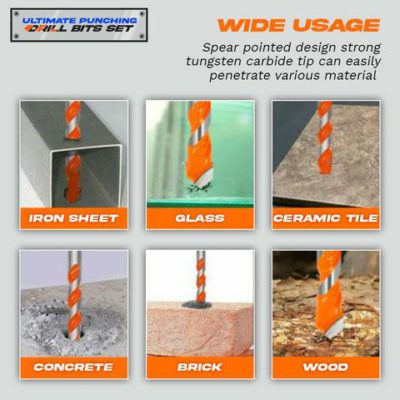 ULTIMATE PUNCHING
DRILL BITS SET

WIDE USAGE

Spear pointed design strong tungsten carbide tip can easily penetrate various material

IRON SHEET

GLASS

CERAMIC TILE

CONCRETE

BRICK

WOOD