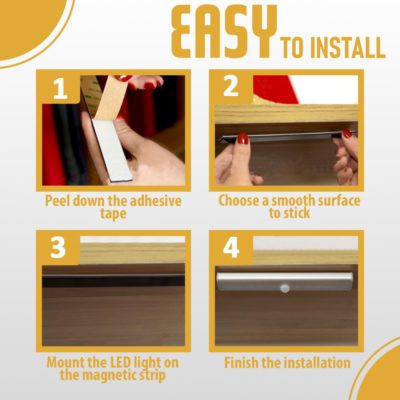 EASY TO INSTALL

1

Peel down the adhesive tape

2

Choose a smooth surface to stick

3

Mount the LED light on the magnetic strip

4

Finish the installation