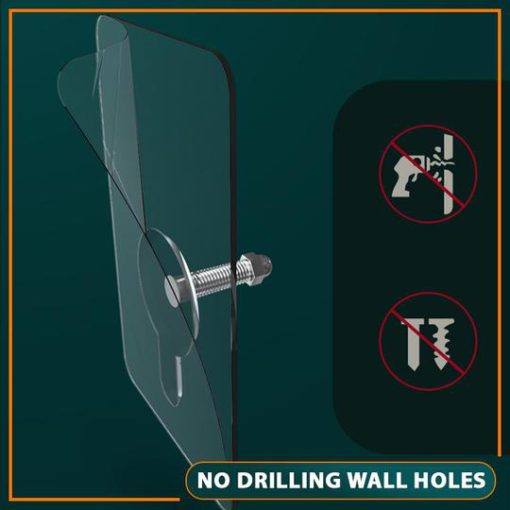 NO DRILLING WALL HOLES