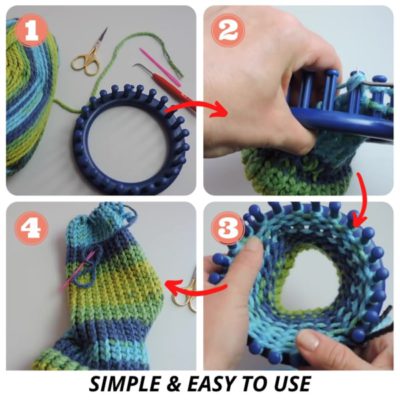 1

2

4

3

SIMPLE & EASY TO USE