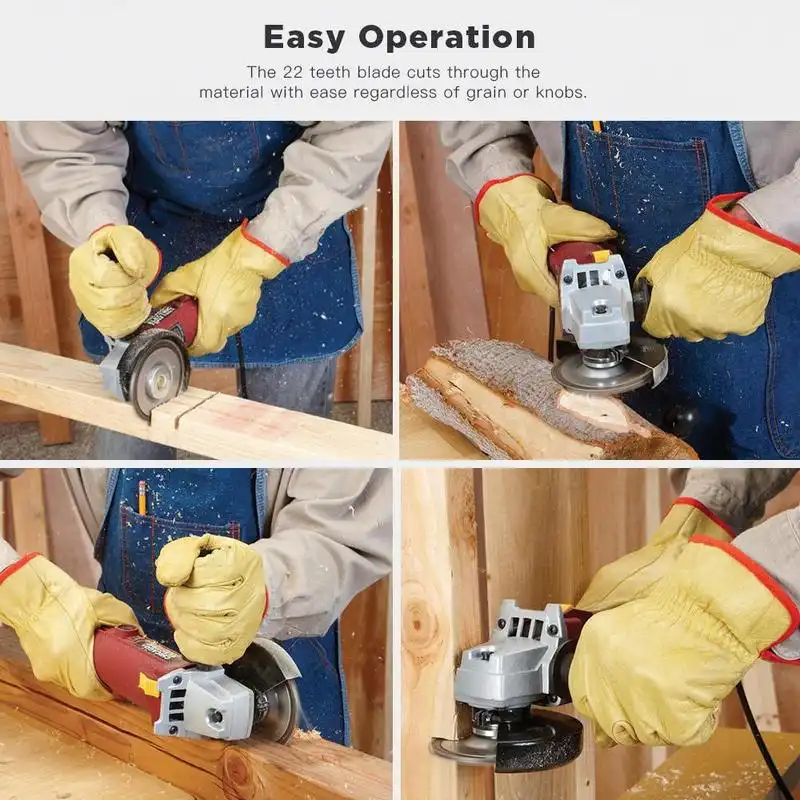 Easy Operation

The 22 teeth blade cuts through the material with ease regardless of grain or knobs.