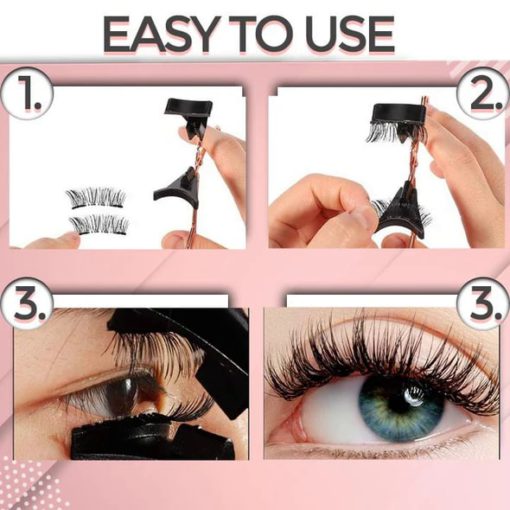 EASY TO USE

1.

2.

3.

3.