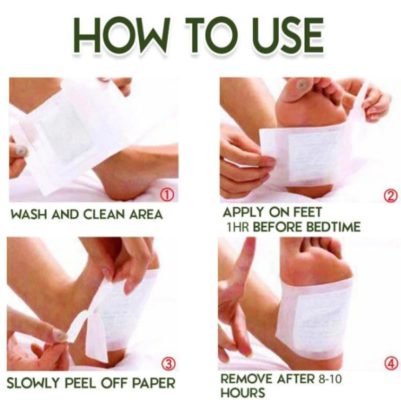 HOW TO USE

①
WASH AND CLEAN AREA

②
APPLY ON FEET
1HR BEFORE BEDTIME

③
SLOWLY PEEL OFF PAPER

④
REMOVE AFTER 8-10 HOURS