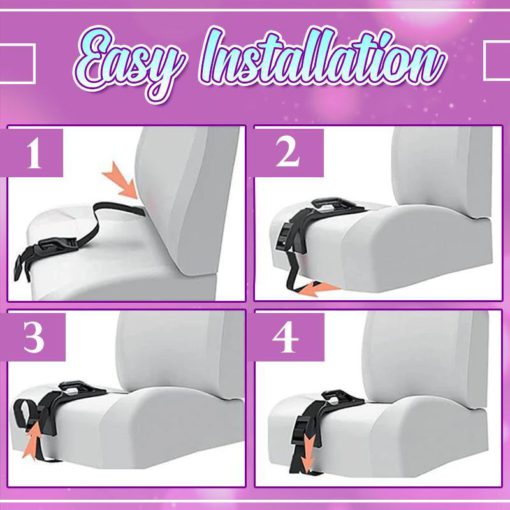 Easy Installation

1

2

3

4