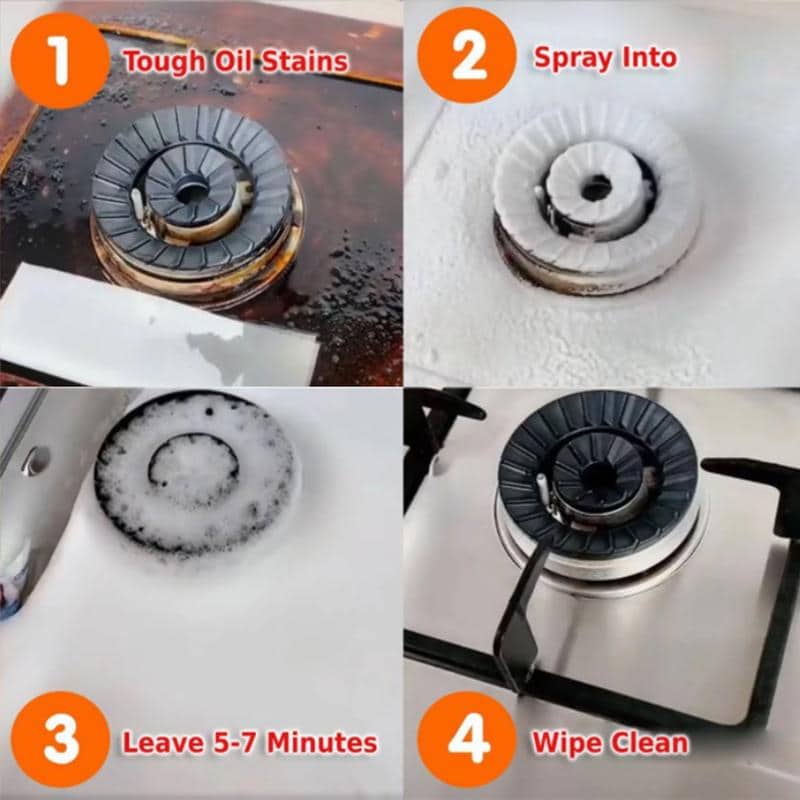 1 Tough Oil Stains

2 Spray Into

3 Leave 5-7 Minutes

4 Wipe Clean