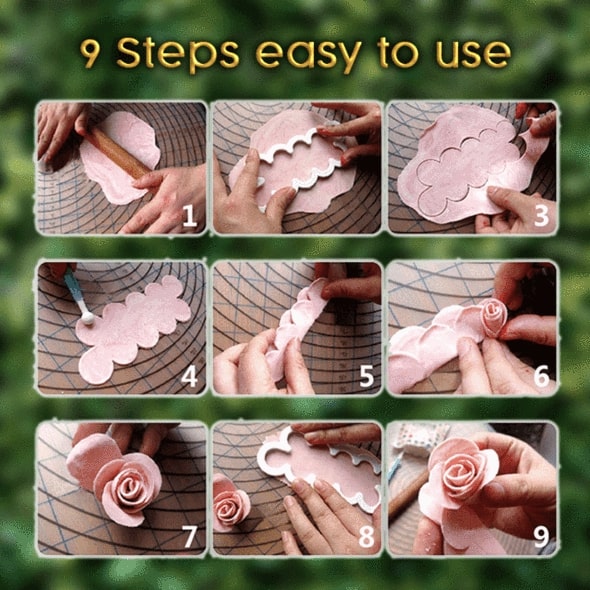 9 Steps easy to use

1

2

3

4

5

6

7

8

9