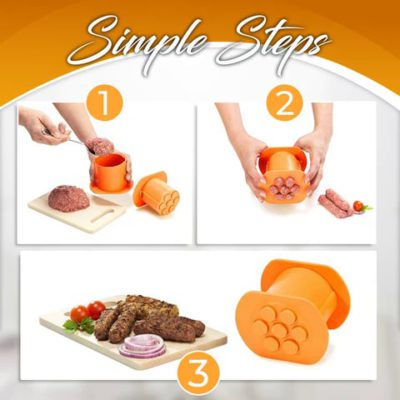 Simple Steps

1

2

3