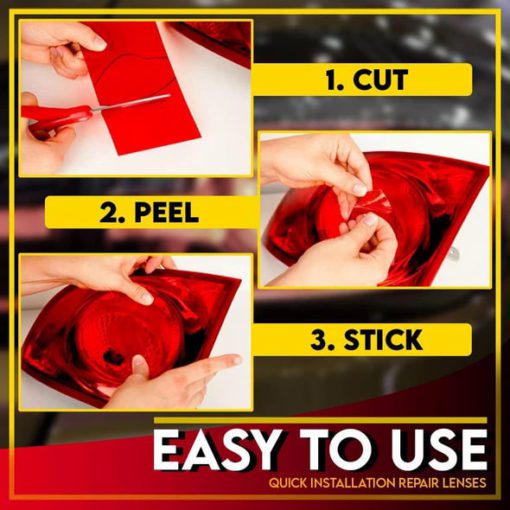 1. CUT

2. PEEL

3. STICK

EASY TO USE

QUICK INSTALLATION REPAIR LENSES