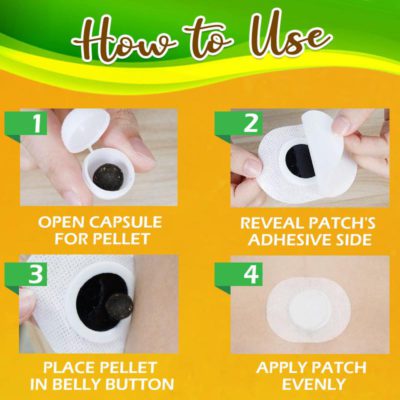 How to Use

1

OPEN CAPSULE FOR PELLET

2

REVEAL PATCH'S ADHESIVE SIDE

3

PLACE PELLET IN BELLY BUTTON

4

APPLY PATCH EVENLY