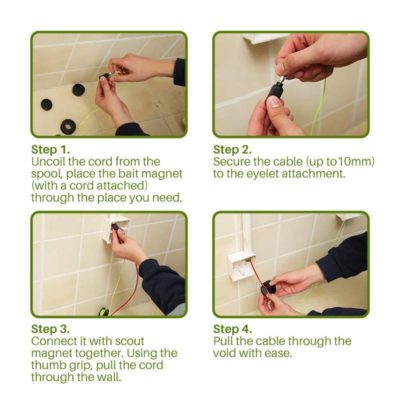 Step 1.
Uncoil the cord from the spool, place the bait magnet (with a cord attached) through the place you need.

Step 2.
Secure the cable (up to 10mm) to the eyelet attachment.

Step 3.
Connect it with scout magnet together. Using the thumb grip, pull the cord through the wall.

Step 4.
Pull the cable through the void with ease.