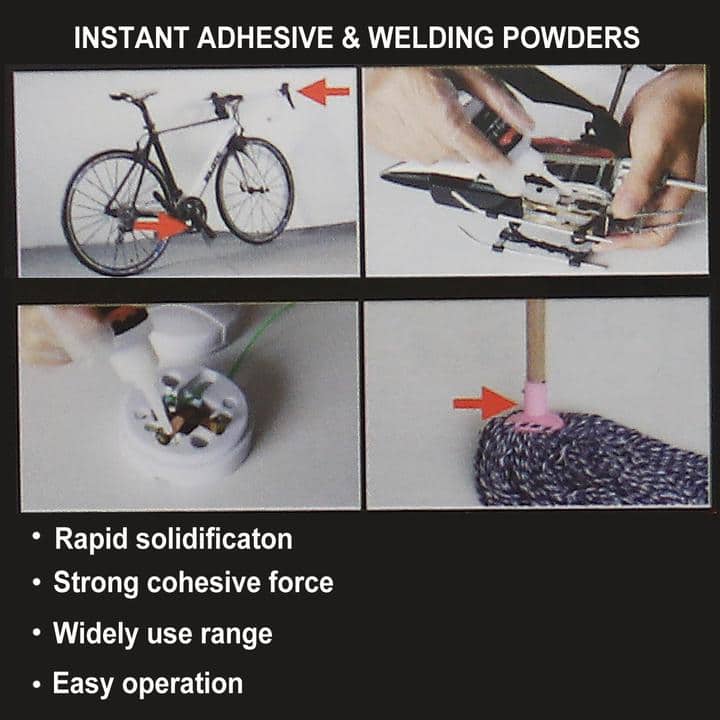 INSTANT ADHESIVE & WELDING POWDERS

• Rapid solidificaton
• Strong cohesive force
• Widely use range
• Easy operation