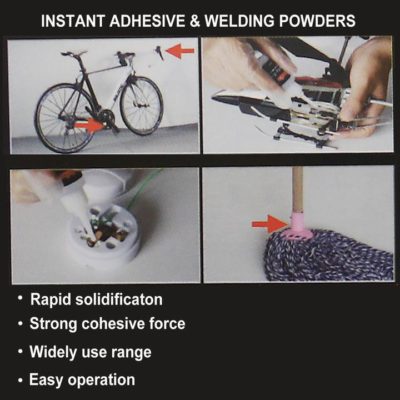 INSTANT ADHESIVE & WELDING POWDERS

• Rapid solidificaton
• Strong cohesive force
• Widely use range
• Easy operation