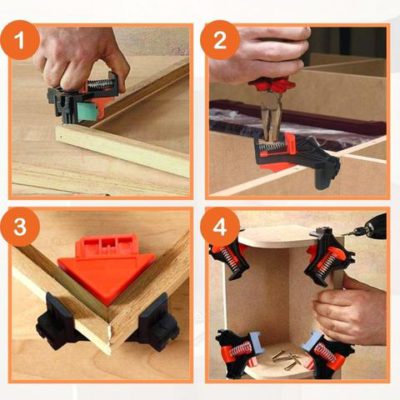 1

2

3

4